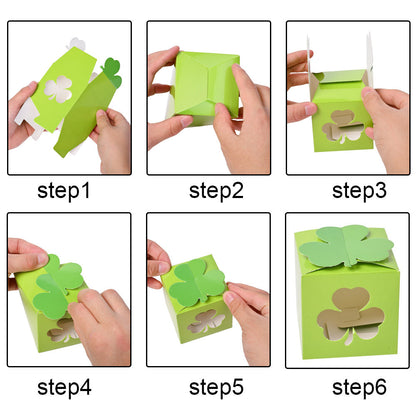 step1

step2

step3

step4

step5

step6