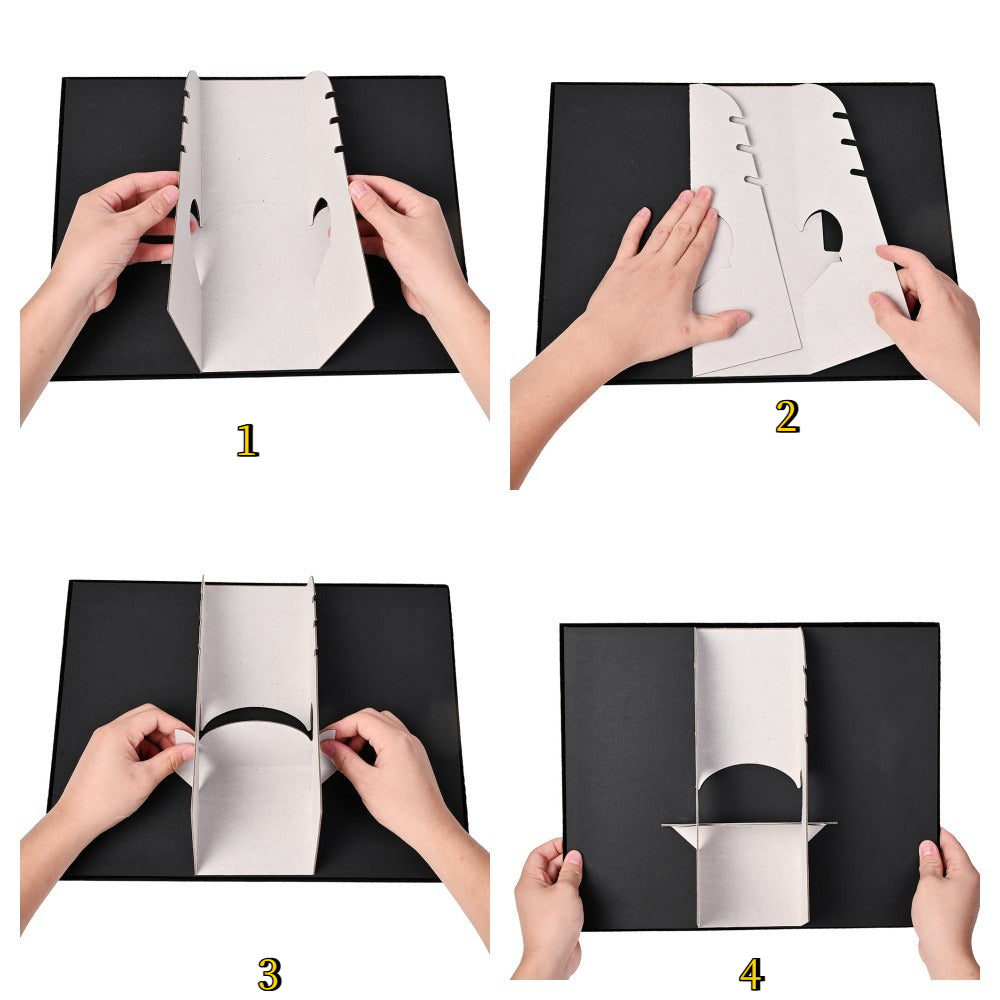 1

2

3

4